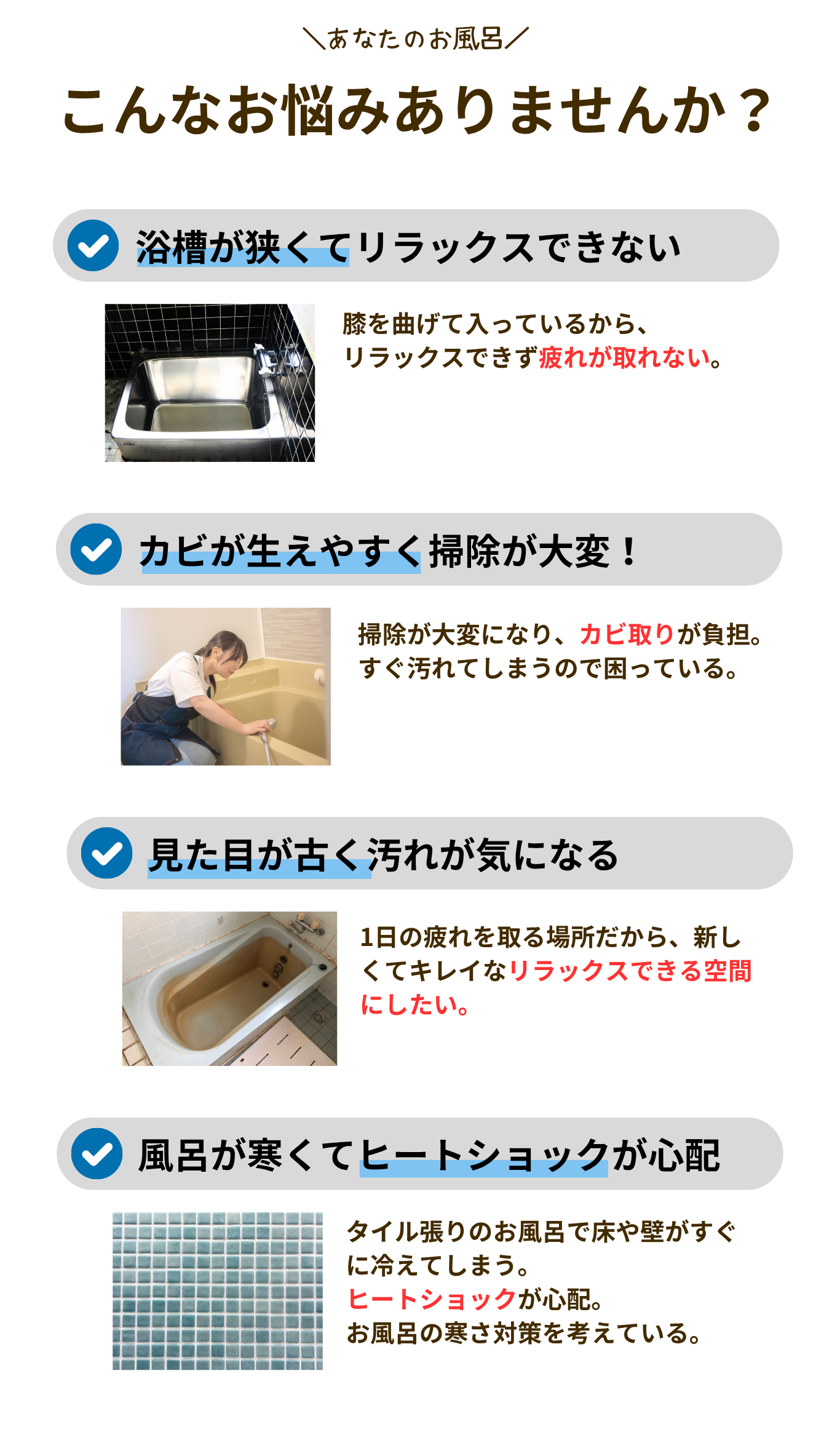 ＼あなたのお風呂／

こんなお悩みありませんか？

浴槽が狭くてリラックスできない

膝を曲げて入っているから、リラックスできず疲れが取れない。

カビが生えやすく掃除が大変！

掃除が大変になり、カビ取りが負担。すぐ汚れてしまうので困っている。

見た目が古く汚れが気になる

1日の疲れを取る場所だから、新しくてキレイなリラックスできる空間にしたい。

風呂が寒くてヒートショックが心配

タイル張りのお風呂で床や壁がすぐに冷えてしまう。
ヒートショックが心配。
お風呂の寒さ対策を考えている。