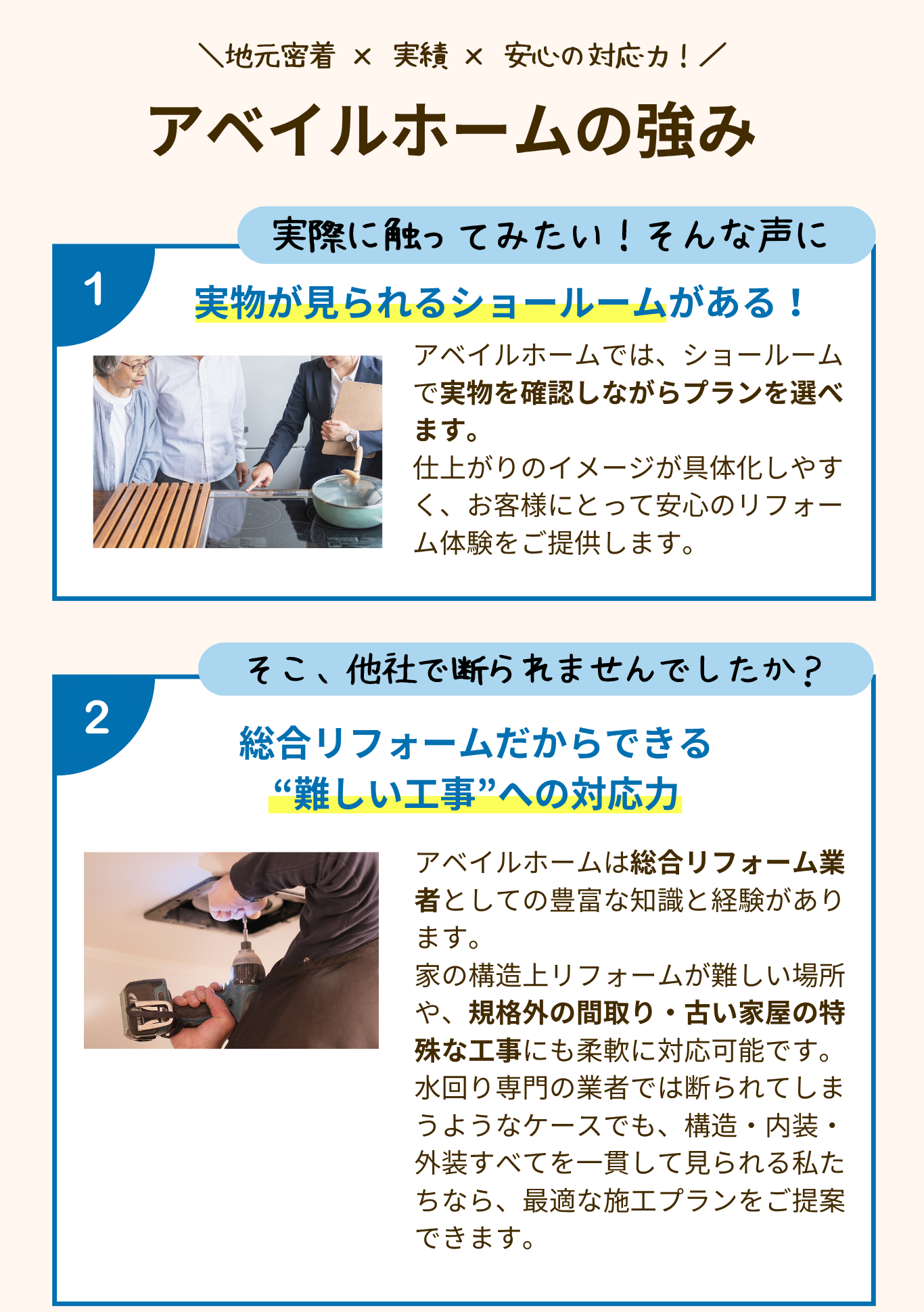 ＼地元密着 × 実績 × 安心の対応力！／

アベイルホームの強み

実際に触ってみたい！そんな声に

1

実物が見られるショールームがある！

アベイルホームでは、ショールームで実物を確認しながらプランを選べます。
仕上がりのイメージが具体化しやすく、お客様にとって安心のリフォーム体験をご提供します。

そこ、他社で断られませんでしたか？

2

総合リフォームだからできる
“難しい工事”への対応力

アベイルホームは総合リフォーム業者としての豊富な知識と経験があります。
家の構造上リフォームが難しい場所や、規格外の間取り・古い家屋の特殊な工事にも柔軟に対応可能です。
水回り専門の業者では断られてしまうようなケースでも、構造・内装・外装すべてを一貫して見られる私たちなら、最適な施工プランをご提案できます。